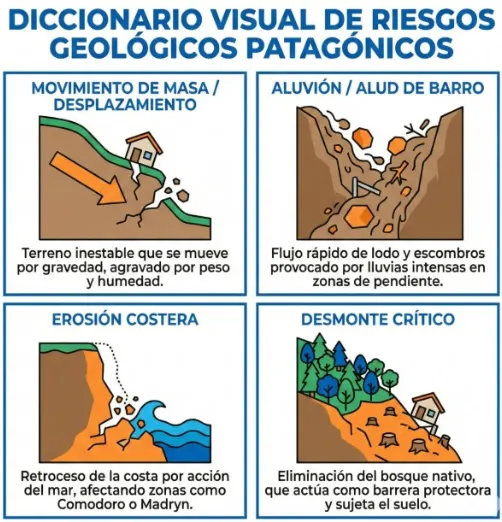 DICCIONARIO VISUAL DE RIESGOS GEOLÓGICOS PATAGÓNICOS

MOVIMIENTO DE MASA / DESPLAZAMIENTO

Terreno inestable que se mueve por gravedad, agravado por peso y humedad.

ALUVIÓN / ALUD DE BARRO

Flujo rápido de lodo y escombros provocado por lluvias intensas en zonas de pendiente.

EROSIÓN COSTERA

Retroceso de la costa por acción del mar, afectando zonas como Comodoro o Madryn.

DESMONTE CRÍTICO

Eliminación del bosque nativo, que actúa como barrera protectora y sujeta el suelo.